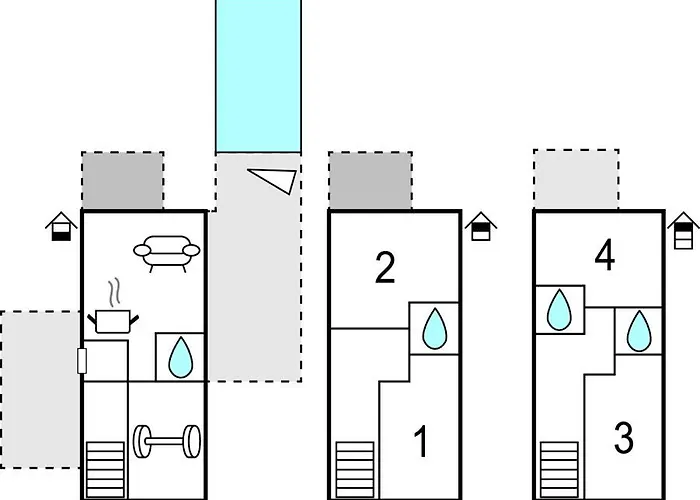 2

1

4

3